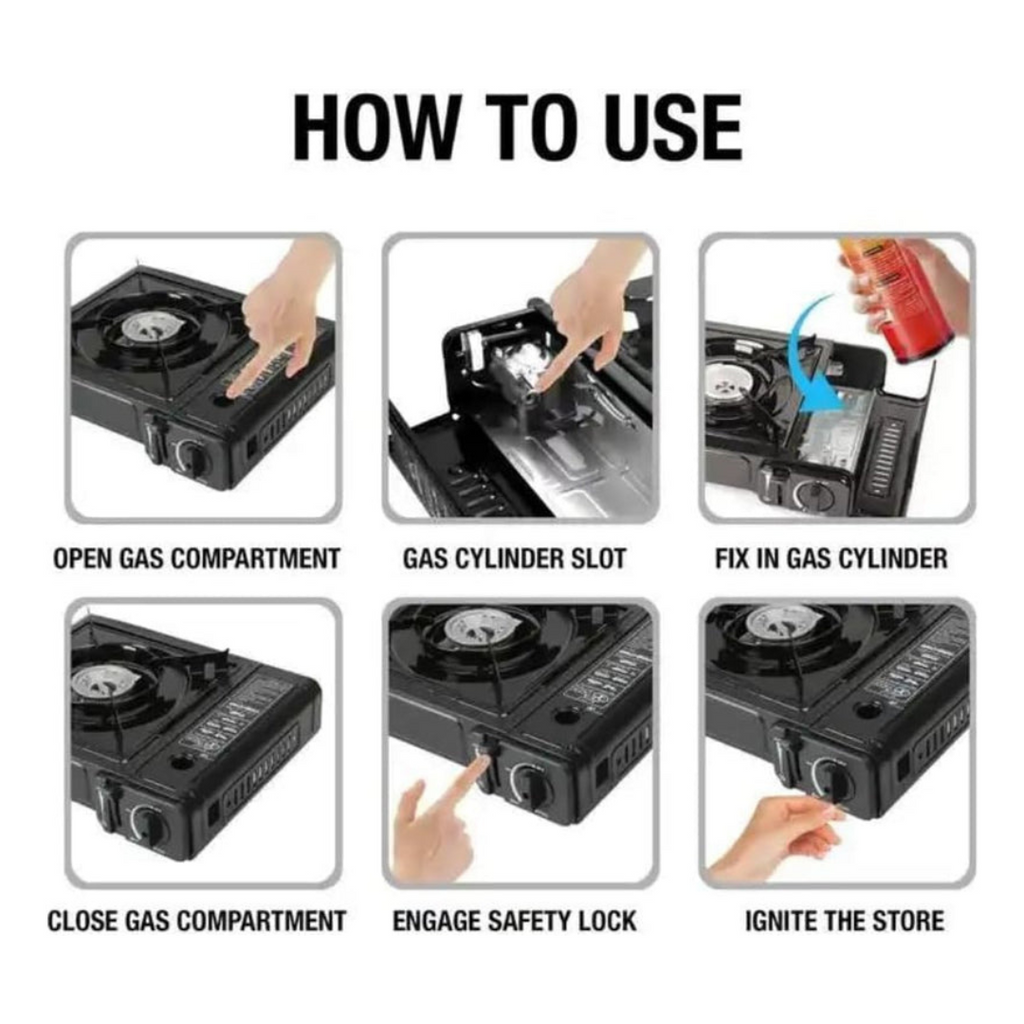 HOW TO USE

OPEN GAS COMPARTMENT

GAS CYLINDER SLOT

FIX IN GAS CYLINDER

CLOSE GAS COMPARTMENT

ENGAGE SAFETY LOCK

IGNITE THE STORE