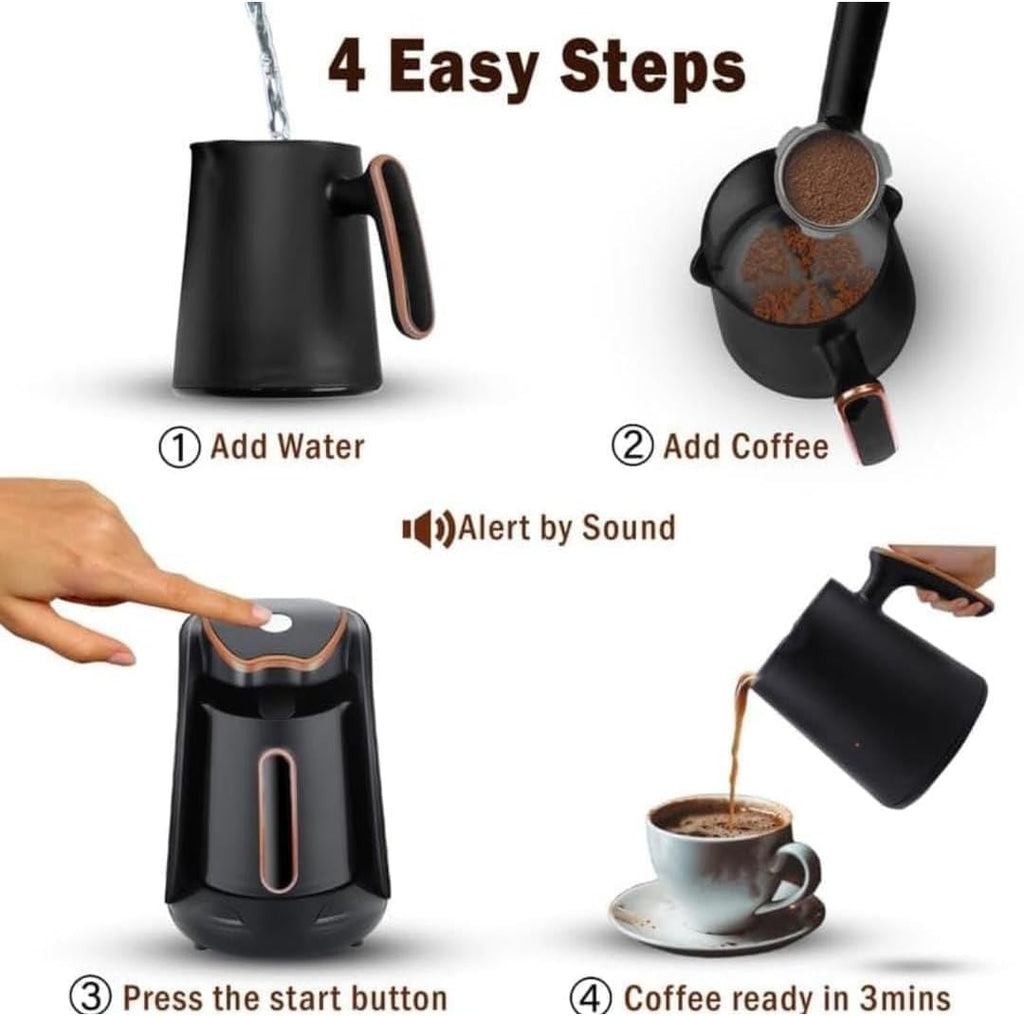 4 Easy Steps

① Add Water

② Add Coffee

Alert by Sound

③ Press the start button

④ Coffee ready in 3mins