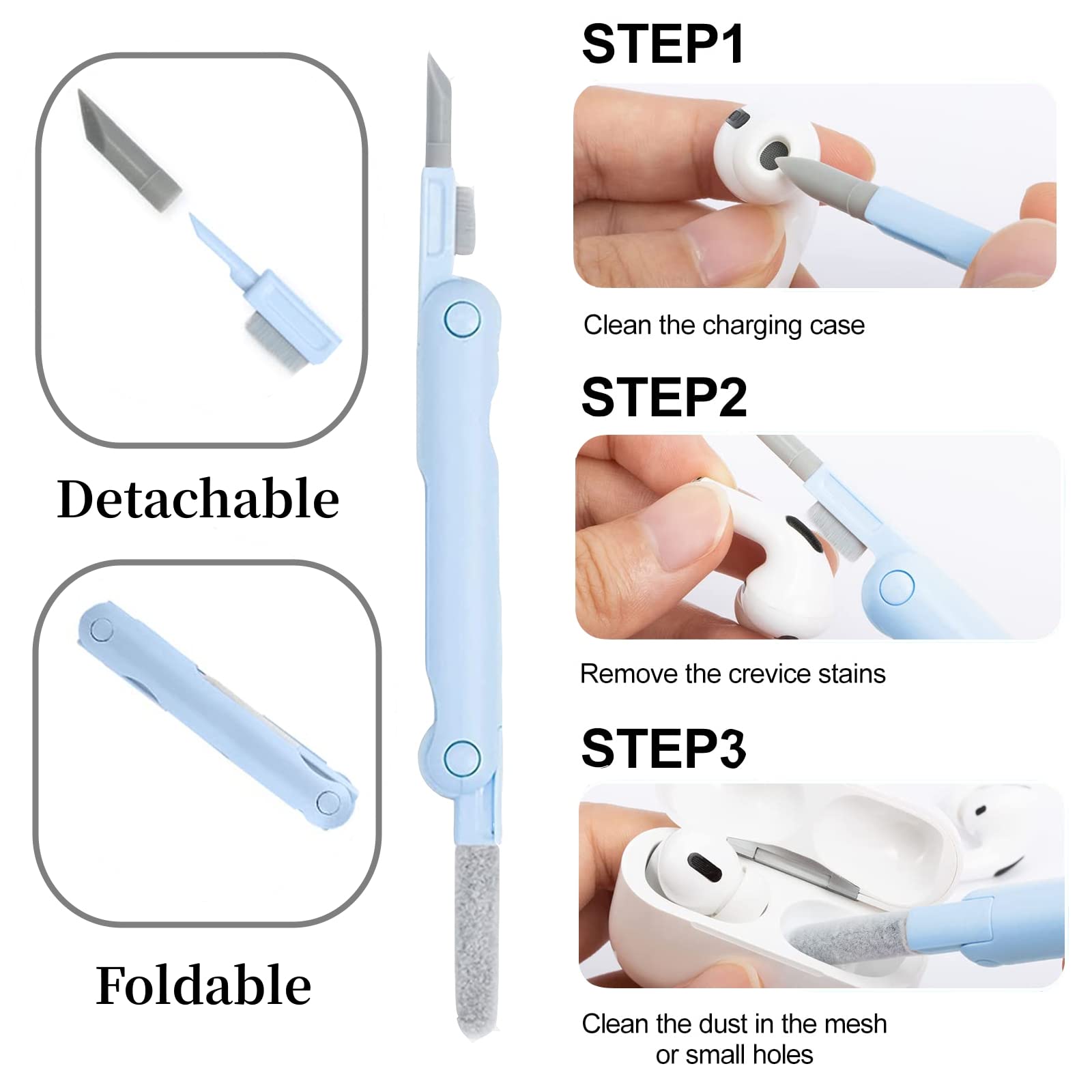 Detachable

Foldable

STEP1

Clean the charging case

STEP2

Remove the crevice stains

STEP3

Clean the dust in the mesh or small holes