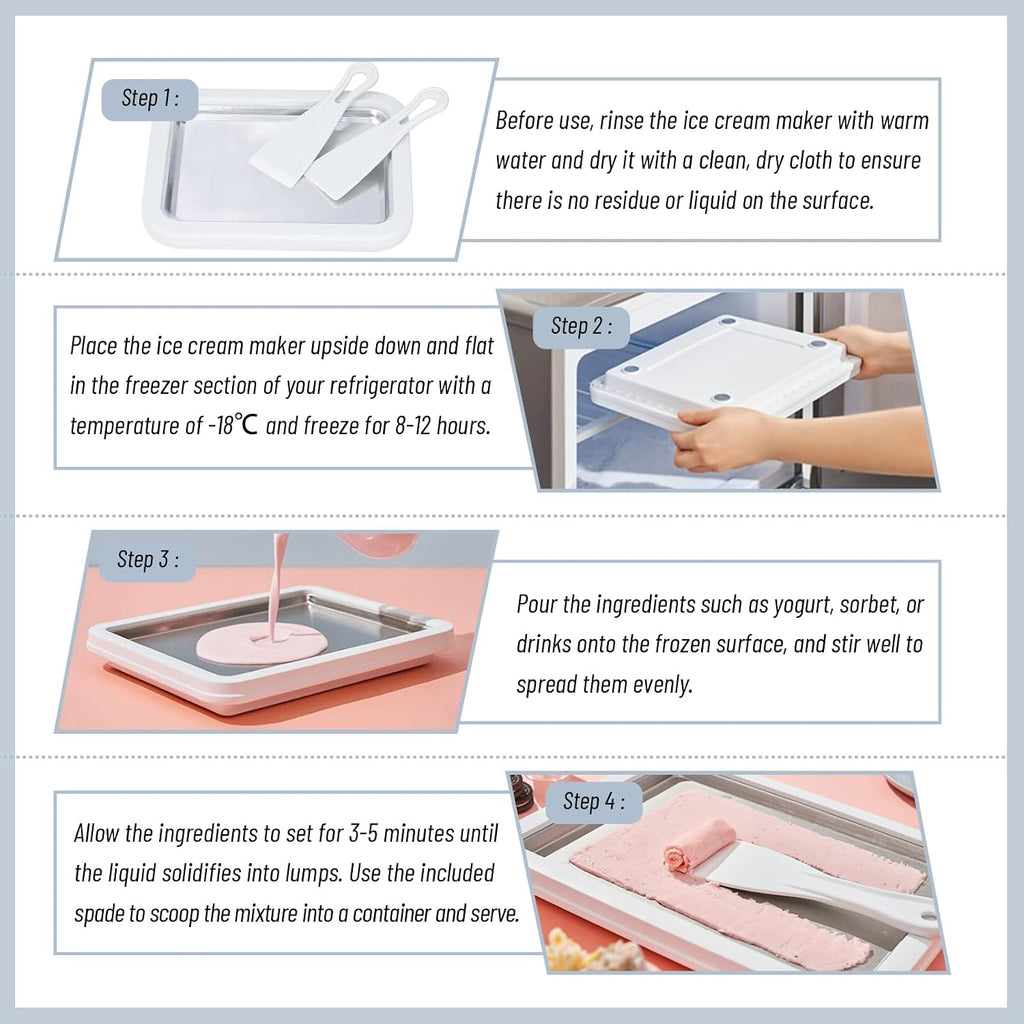 Step 1 :

Before use, rinse the ice cream maker with warm water and dry it with a clean, dry cloth to ensure there is no residue or liquid on the surface.

Step 2 :

Place the ice cream maker upside down and flat in the freezer section of your refrigerator with a temperature of -18℃ and freeze for 8-12 hours.

Step 3 :

Pour the ingredients such as yogurt, sorbet, or drinks onto the frozen surface, and stir well to spread them evenly.

Step 4 :

Allow the ingredients to set for 3-5 minutes until the liquid solidifies into lumps. Use the included spade to scoop the mixture into a container and serve.