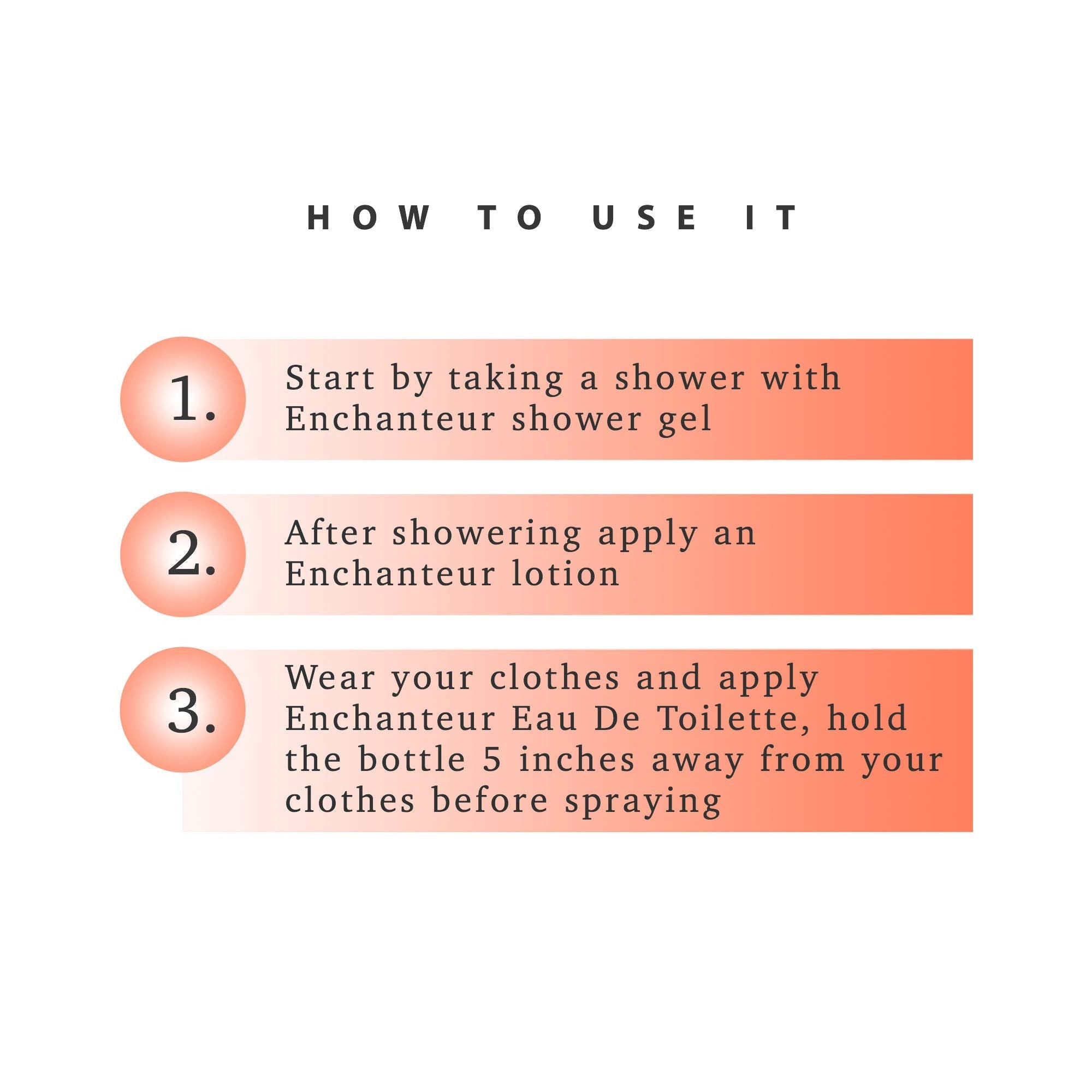 HOW TO USE IT

1. Start by taking a shower with Enchanteur shower gel

2. After showering apply an Enchanteur lotion

3. Wear your clothes and apply Enchanteur Eau De Toilette, hold the bottle 5 inches away from your clothes before spraying